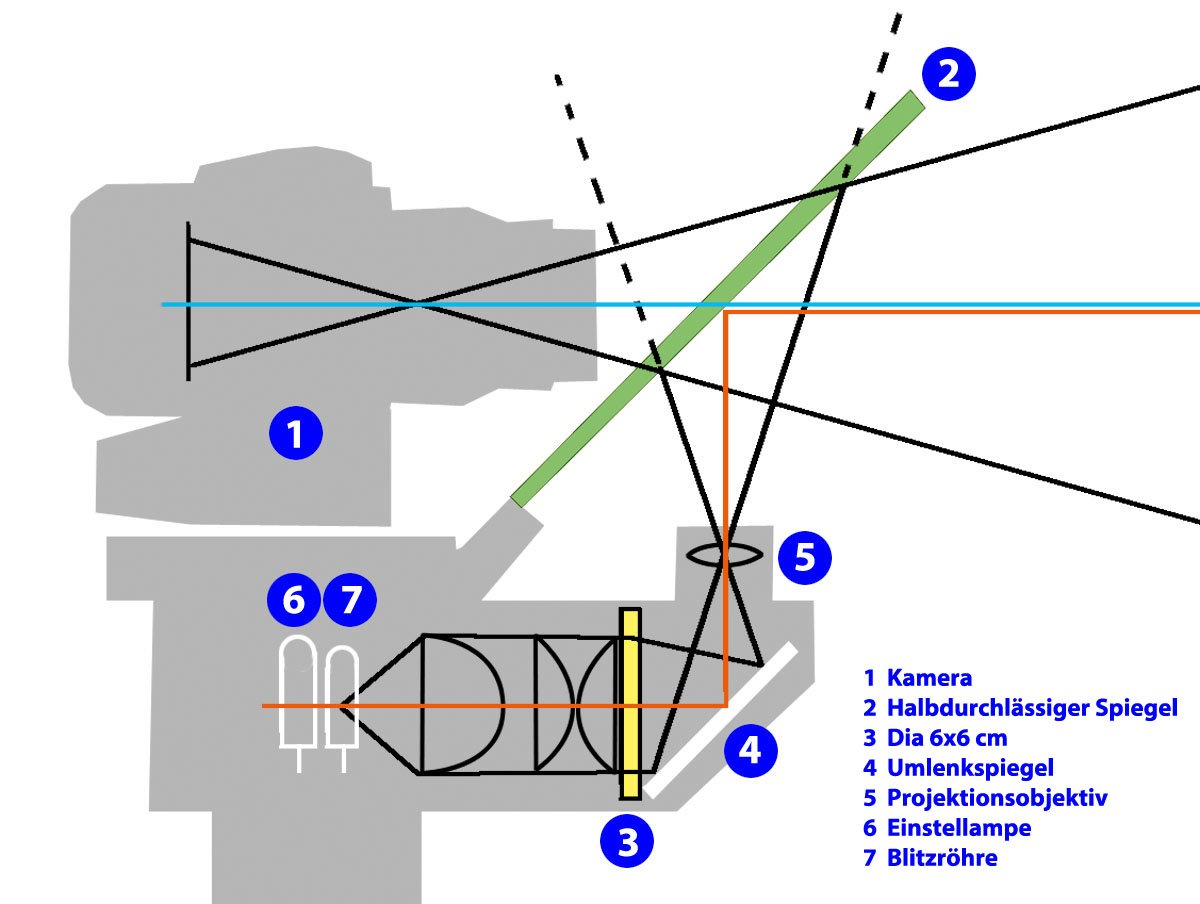 2
1
5
6 7
4
3
1 Kamera
2 Halbdurchlässiger Spiegel
3 Dia 6x6 cm
4 Umlenkspiegel
5 Projektionsobjektiv
6 Einstellampe
7 Blitzröhre